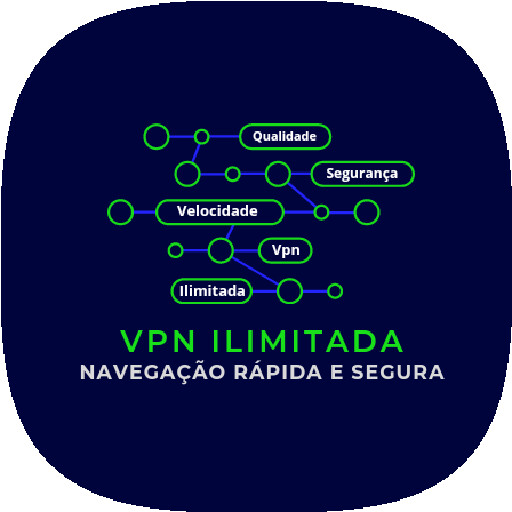 Qualidade

Segurança

Velocidade

Vpn

Ilimitada

VPN ILIMITADA
NAVEGAÇÃO RÁPIDA E SEGURA