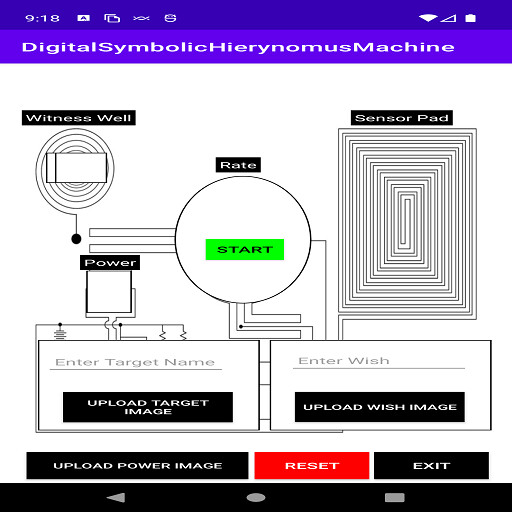 9:18

DigitalSymbolicHierynomusMachine

Witness Well

Sensor Pad

Rate

START

Power

Enter Target Name

UPLOAD TARGET IMAGE

Enter Wish

UPLOAD WISH IMAGE

UPLOAD POWER IMAGE

RESET

EXIT