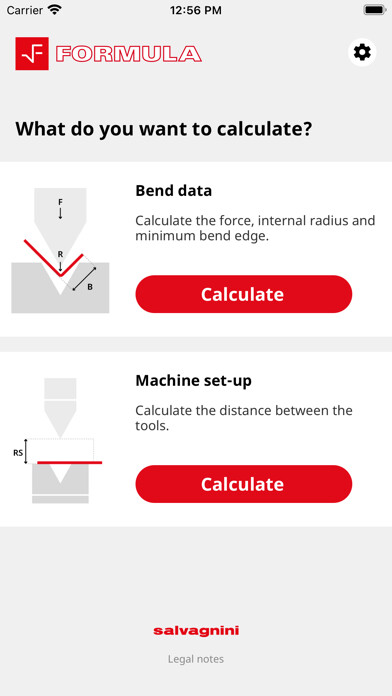 Carrier 12:56 PM

FORMULA

What do you want to calculate?

F
R
B

Bend data

Calculate the force, internal radius and minimum bend edge.

Calculate

RS

Machine set-up

Calculate the distance between the tools.

Calculate

salvagnini

Legal notes