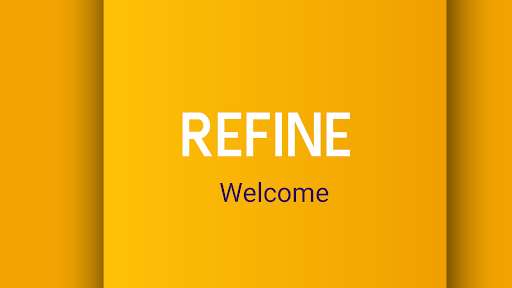 REFINE

Welcome