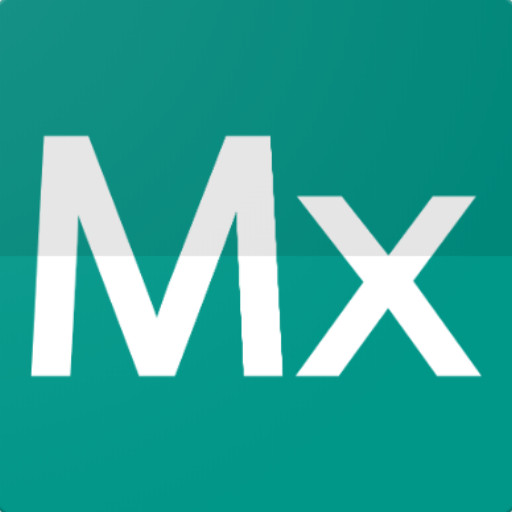 Mx