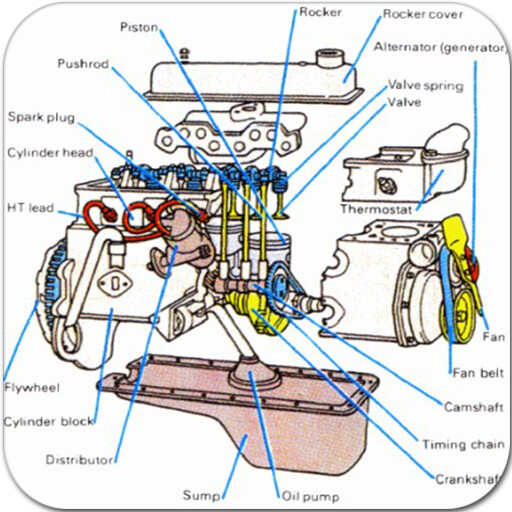 Rocker
Rocker cover
Piston
Alternator (generator)
Pushrod
Valve spring
Valve
Spark plug
Cylinder head
HT lead
Thermostat
Fan
Fan belt
Flywheel
Camshaft
Cylinder block
Timing chain
Distributor
Crankshaf
Sump
Oil pump