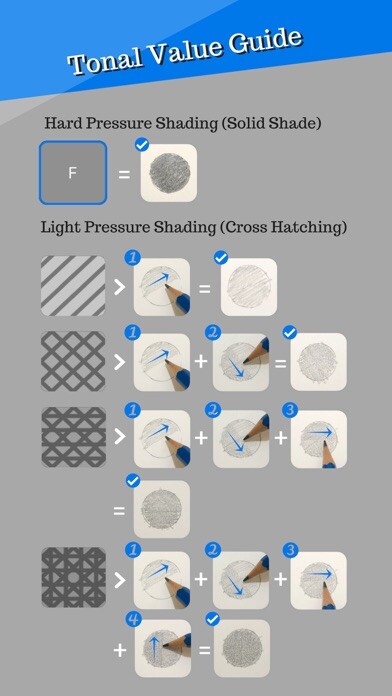 Tonal Value Guide

Hard Pressure Shading (Solid Shade)

F =

Light Pressure Shading (Cross Hatching)

> 1 =

> 1 + 2 =

> 1 + 2 + 3

=

> 1 + 2 + 3

+ 4 =