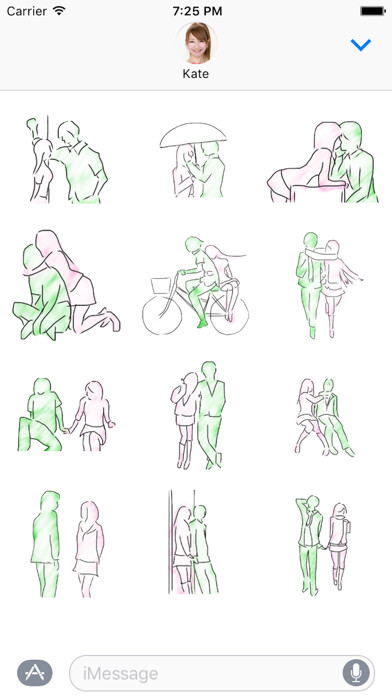 Carrier 7:25 PM

Kate

iMessage