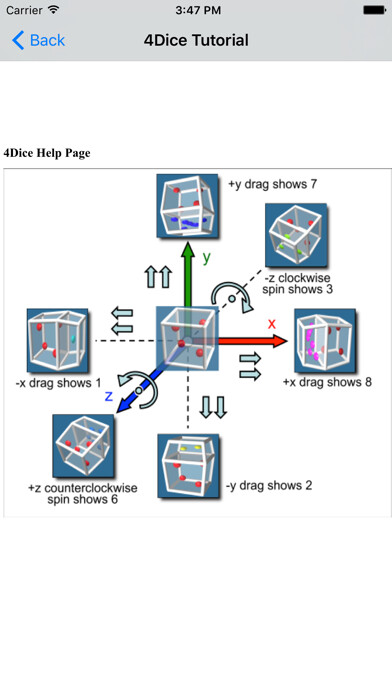 Carrier 3:47 PM

Back 4Dice Tutorial

4Dice Help Page

+y drag shows 7

y

-z clockwise spin shows 3

x

-x drag shows 1

+x drag shows 8

z

+z counterclockwise spin shows 6

-y drag shows 2